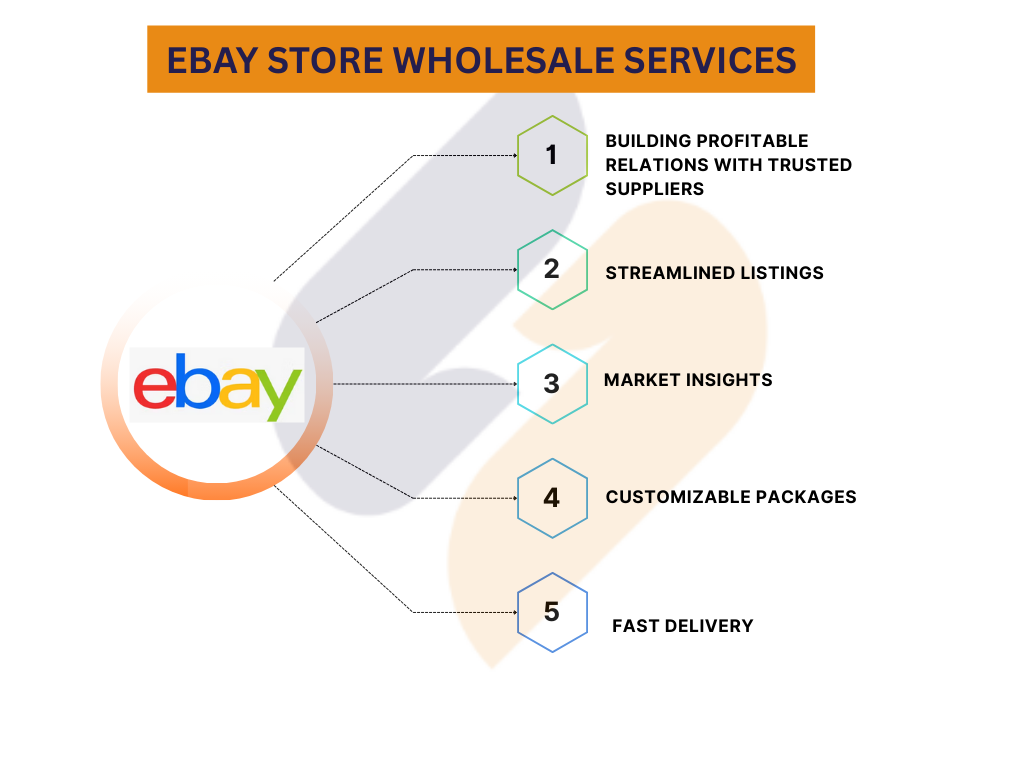 EBAY STORE WHOLESALE SERVICES

ebay

1 BUILDING PROFITABLE RELATIONS WITH TRUSTED SUPPLIERS

2 STREAMLINED LISTINGS

3 MARKET INSIGHTS

4 CUSTOMIZABLE PACKAGES

5 FAST DELIVERY