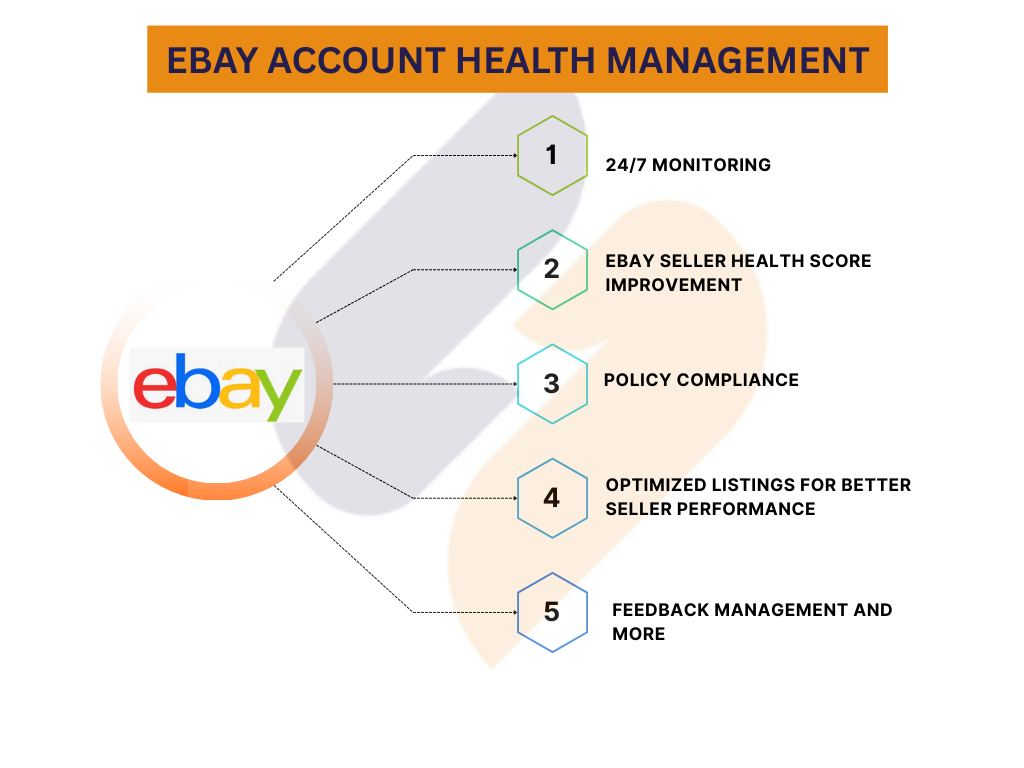 EBAY ACCOUNT HEALTH MANAGEMENT

ebay

1 24/7 MONITORING

2 EBAY SELLER HEALTH SCORE IMPROVEMENT

3 POLICY COMPLIANCE

4 OPTIMIZED LISTINGS FOR BETTER SELLER PERFORMANCE

5 FEEDBACK MANAGEMENT AND MORE