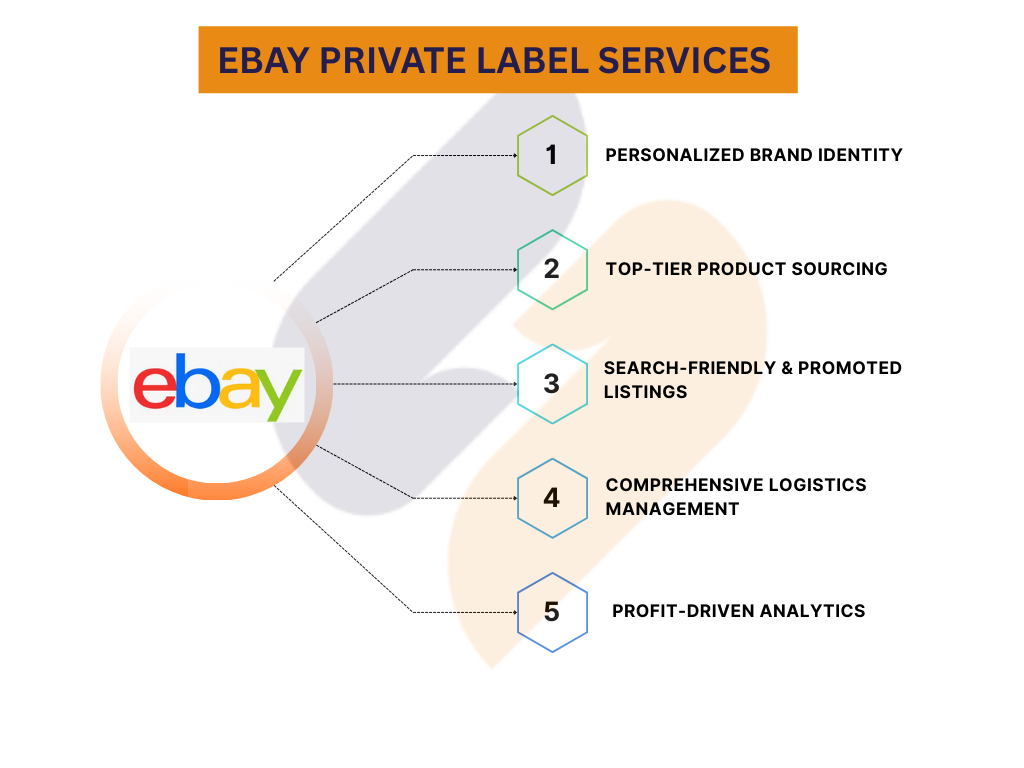 EBAY PRIVATE LABEL SERVICES

ebay

1 PERSONALIZED BRAND IDENTITY

2 TOP-TIER PRODUCT SOURCING

3 SEARCH-FRIENDLY & PROMOTED LISTINGS

4 COMPREHENSIVE LOGISTICS MANAGEMENT

5 PROFIT-DRIVEN ANALYTICS