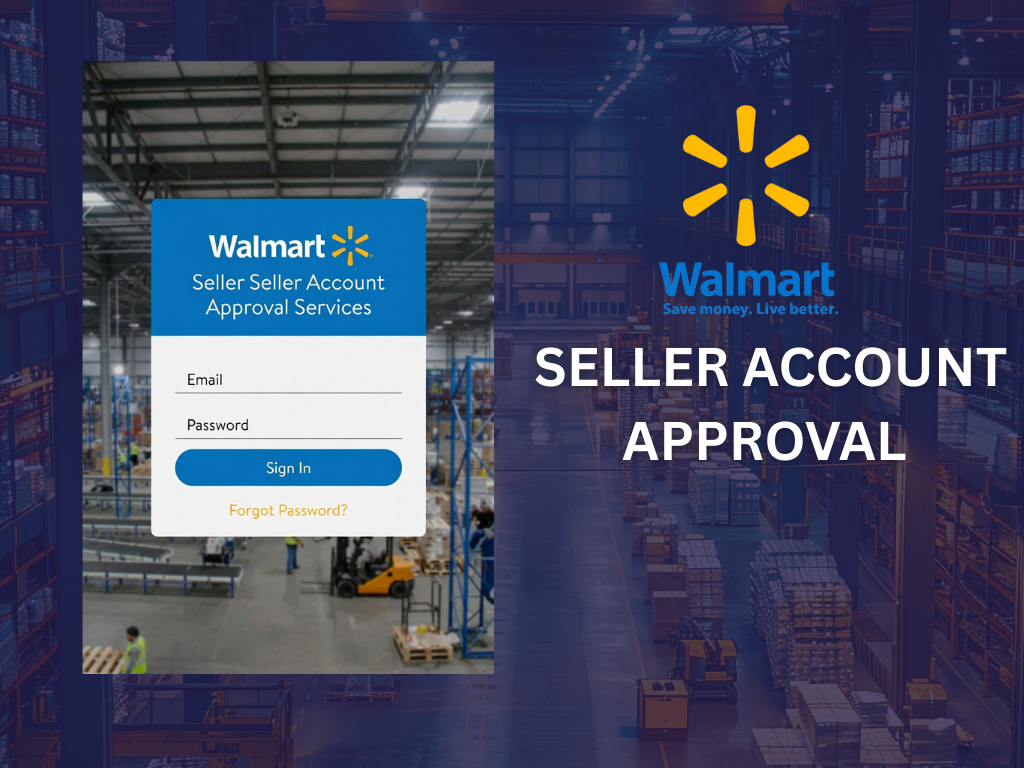 Walmart
Seller Seller Account Approval Services

Email

Password

Sign In

Forgot Password?

Walmart
Save money. Live better.

SELLER ACCOUNT APPROVAL